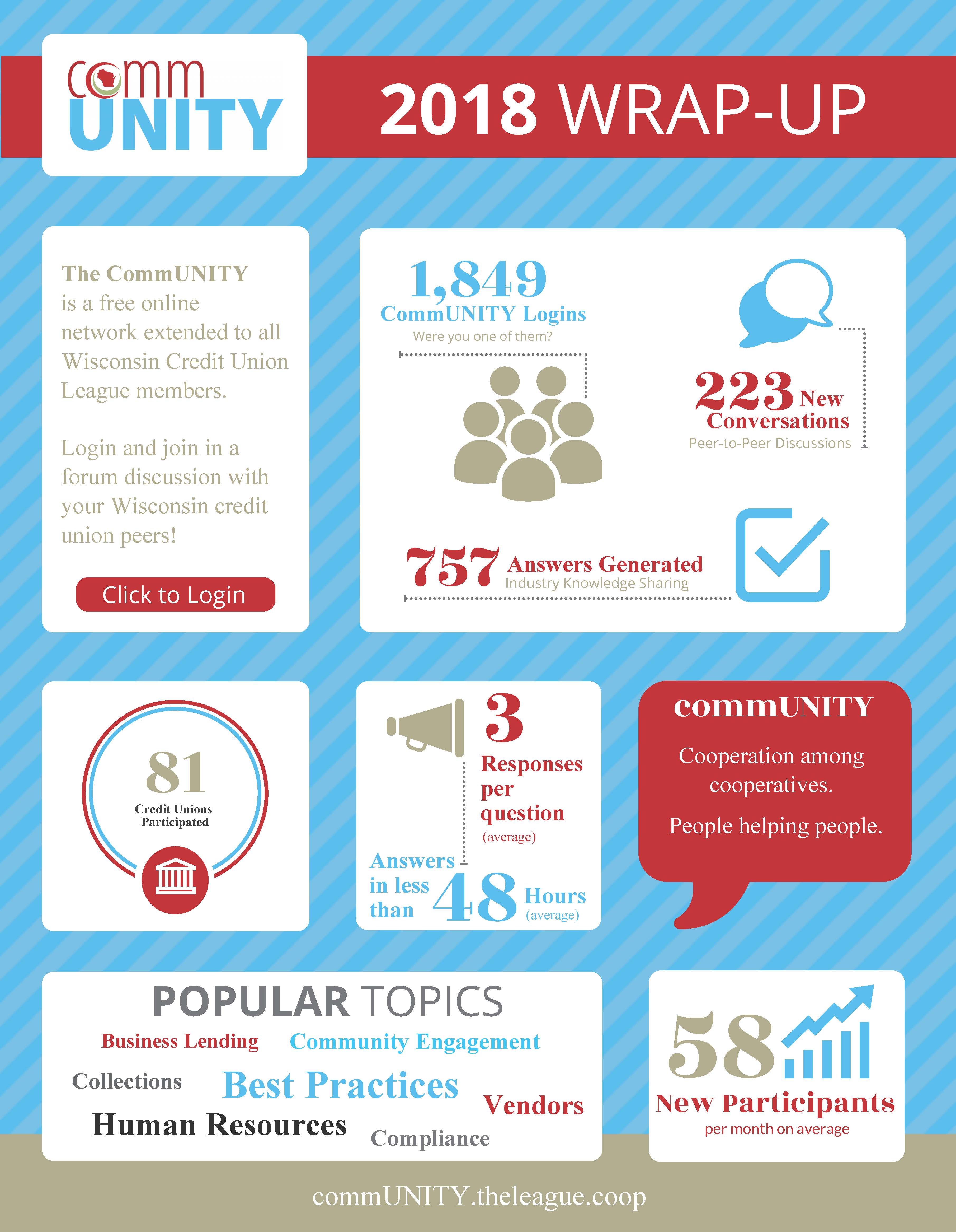 comm UNITY

2018 WRAP-UP

The CommUNITY is a free online network extended to all Wisconsin Credit Union League members.

Login and join in a forum discussion with your Wisconsin credit union peers!

Click to Login

1,849
CommUNITY Logins
Were you one of them?

223 New Conversations
Peer-to-Peer Discussions

757 Answers Generated
Industry Knowledge Sharing

81
Credit Unions Participated

3
Responses per question
(average)

Answers in less than 48 Hours
(average)

commUNITY

Cooperation among cooperatives.

People helping people.

POPULAR TOPICS
Business Lending
Community Engagement
Collections
Best Practices
Vendors
Human Resources
Compliance

58
New Participants
per month on average

commUNITY.theleague.coop